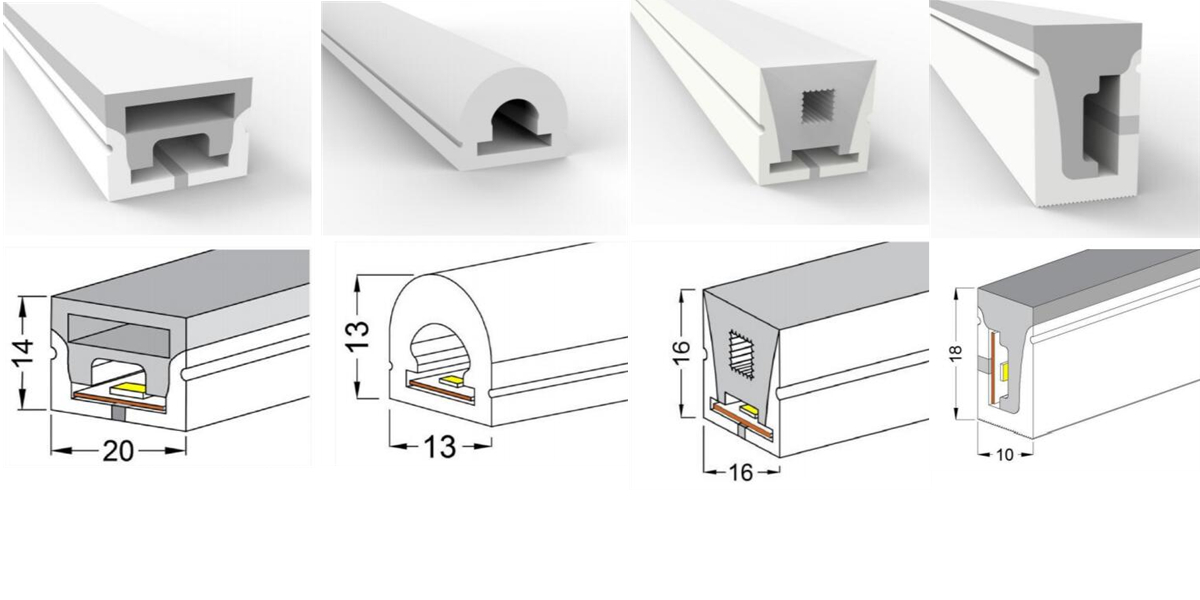 14
20
13
13
16
16
18
10